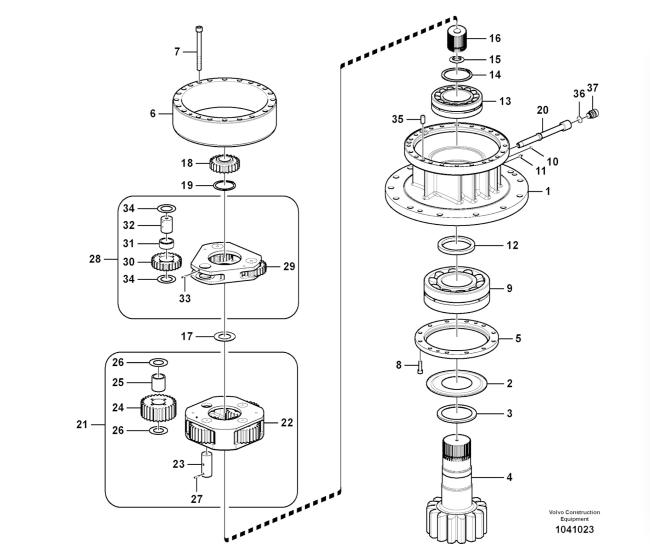 7
6
18
19
34
32
31
28
30
34
33
29
17
26
25
24
21
26
22
23
27
16
15
14
13
35
20
36
37
10
11
1
12
9
5
8
2
3
4
Volvo Construction Equipment
1041023