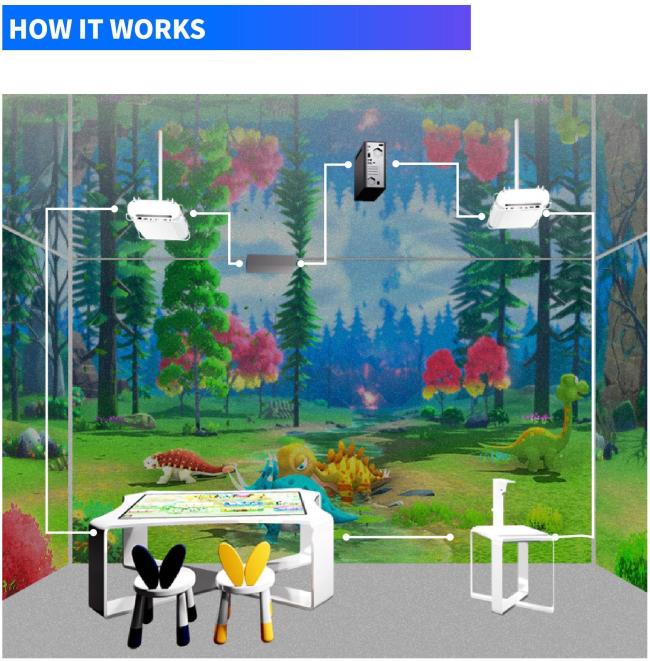 HOW IT WORKS