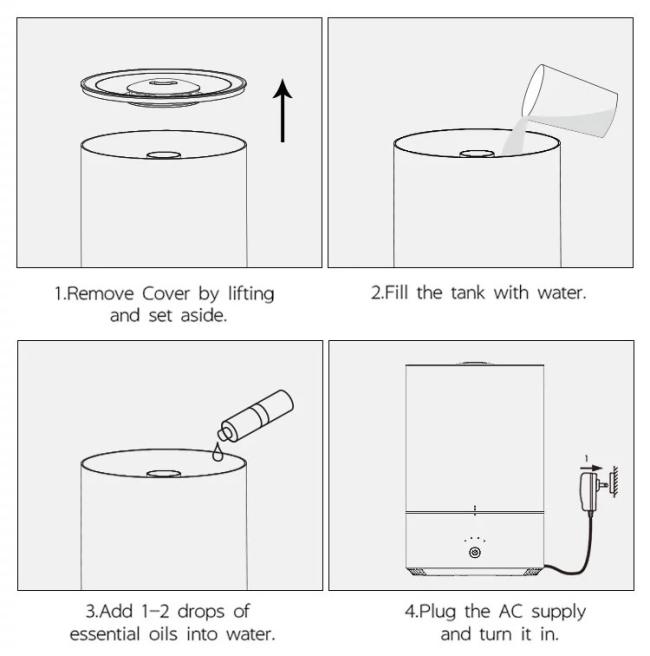 1.Remove Cover by lifting and set aside.

2.Fill the tank with water.

3.Add 1-2 drops of essential oils into water.

1

4.Plug the AC supply and turn it in.