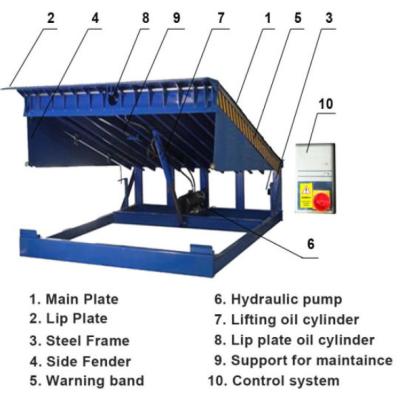 2 4 8 9 7 1 5 3

10

6

1. Main Plate
2. Lip Plate
3. Steel Frame
4. Side Fender
5. Warning band

6. Hydraulic pump
7. Lifting oil cylinder
8. Lip plate oil cylinder
9. Support for maintaince
10. Control system