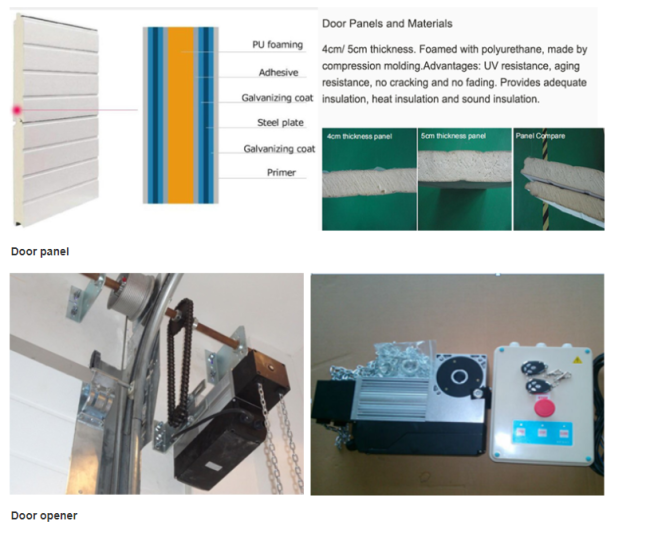 PU foaming
Adhesive
Galvanizing coat
Steel plate
Galvanizing coat
Primer

Door Panels and Materials

4cm/ 5cm thickness. Foamed with polyurethane, made by compression molding.Advantages: UV resistance, aging resistance, no cracking and no fading. Provides adequate insulation, heat insulation and sound insulation.

4cm thickness panel
5cm thickness panel
Panel Compare

Door panel

Door opener