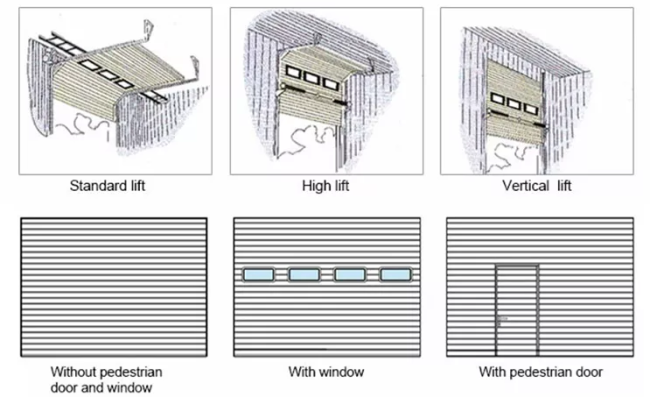 Standard lift

High lift

Vertical lift

Without pedestrian door and window

With window

With pedestrian door