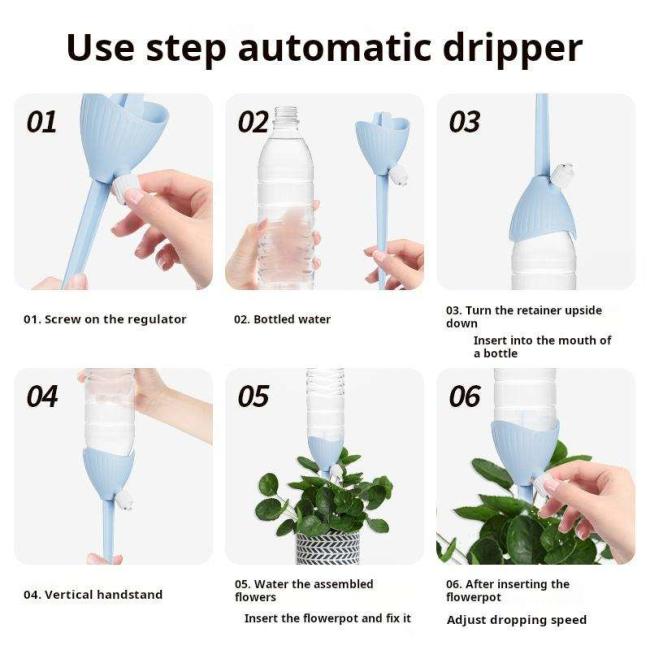 Use step automatic dripper

01

01. Screw on the regulator

02

02. Bottled water

03

03. Turn the retainer upside down

Insert into the mouth of a bottle

04

04. Vertical handstand

05

05. Water the assembled flowers

Insert the flowerpot and fix it

06

06. After inserting the flowerpot

Adjust dropping speed