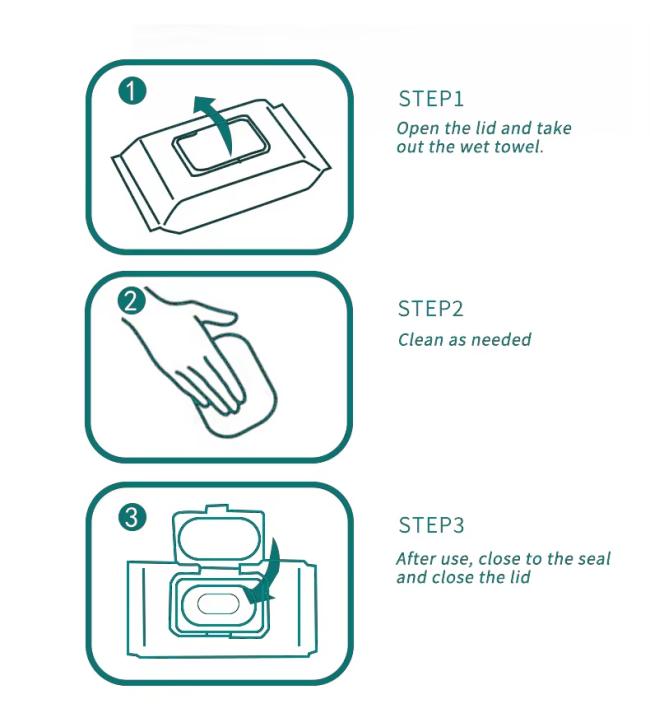 1

STEP1
Open the lid and take out the wet towel.

2

STEP2
Clean as needed

3

STEP3
After use, close to the seal and close the lid