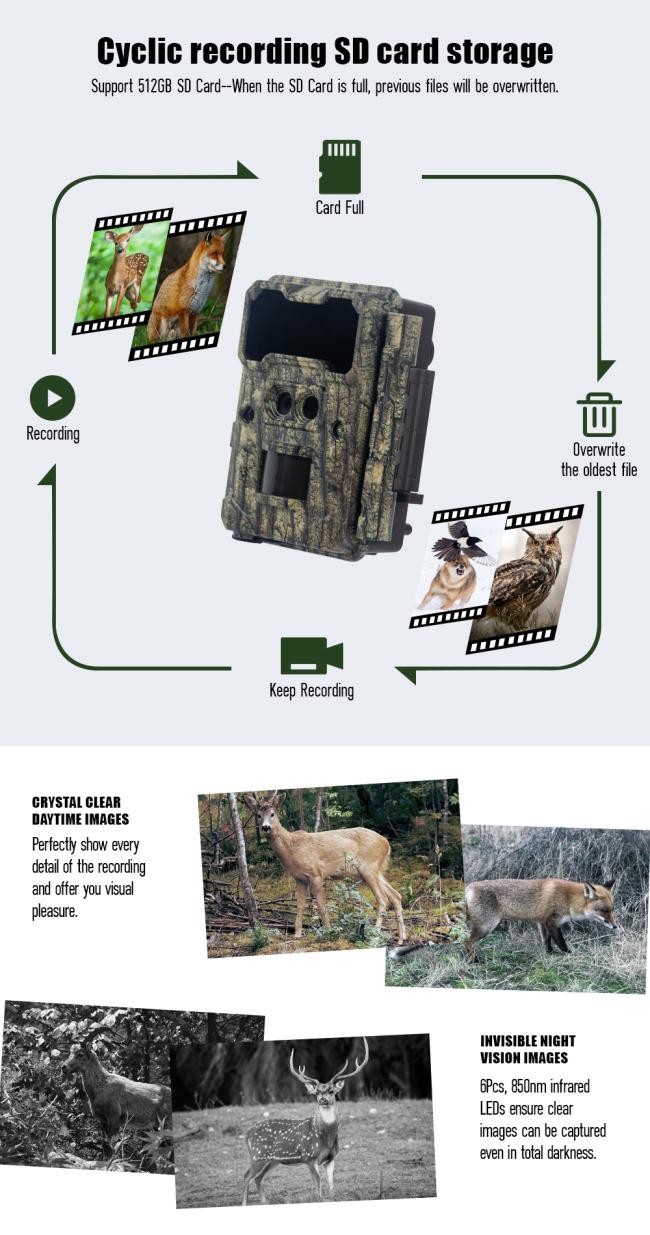 Cyclic recording SD card storage

Support 512GB SD Card--When the SD Card is full, previous files will be overwritten.

Card Full

Recording

Overwrite the oldest file

Keep Recording

CRYSTAL CLEAR DAYTIME IMAGES

Perfectly show every detail of the recording and offer you visual pleasure.

INVISIBLE NIGHT VISION IMAGES

6Pcs, 850nm infrared LEDs ensure clear images can be captured even in total darkness.