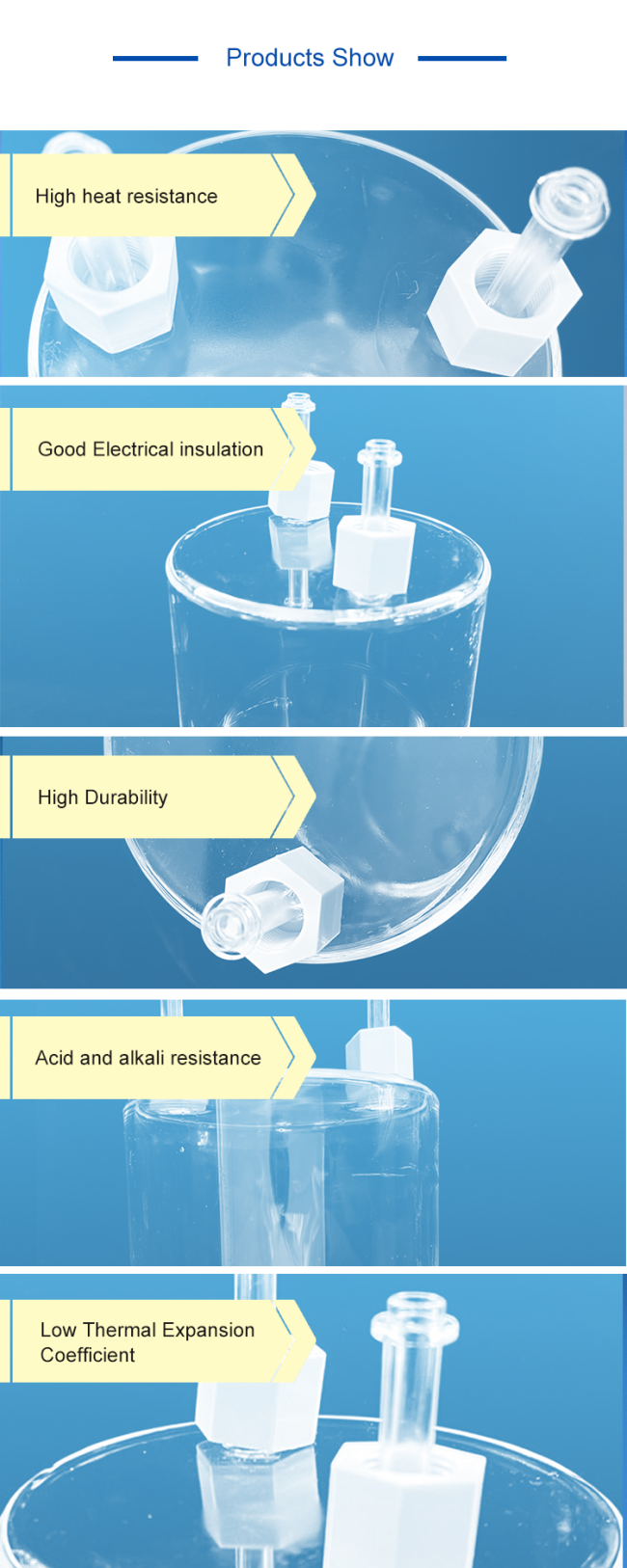 Products Show

High heat resistance

Good Electrical insulation

High Durability

Acid and alkali resistance

Low Thermal Expansion Coefficient