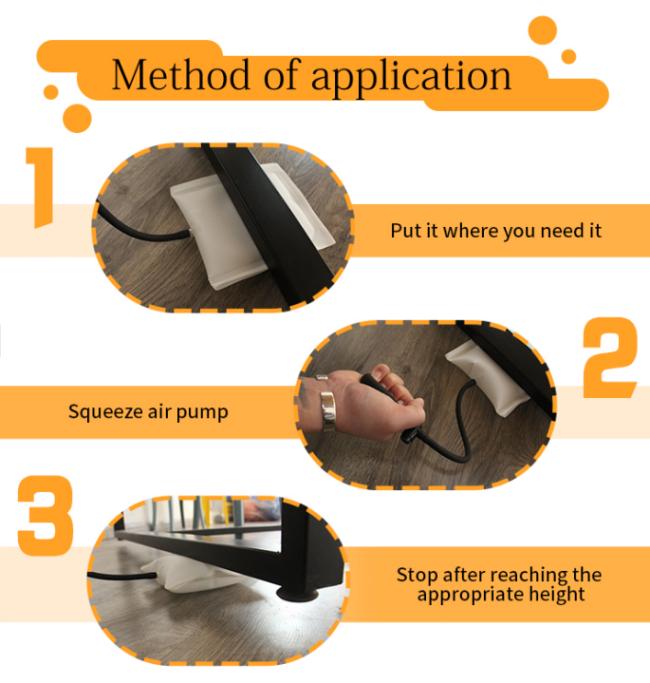 Method of application

1

Put it where you need it

2

Squeeze air pump

3

Stop after reaching the appropriate height