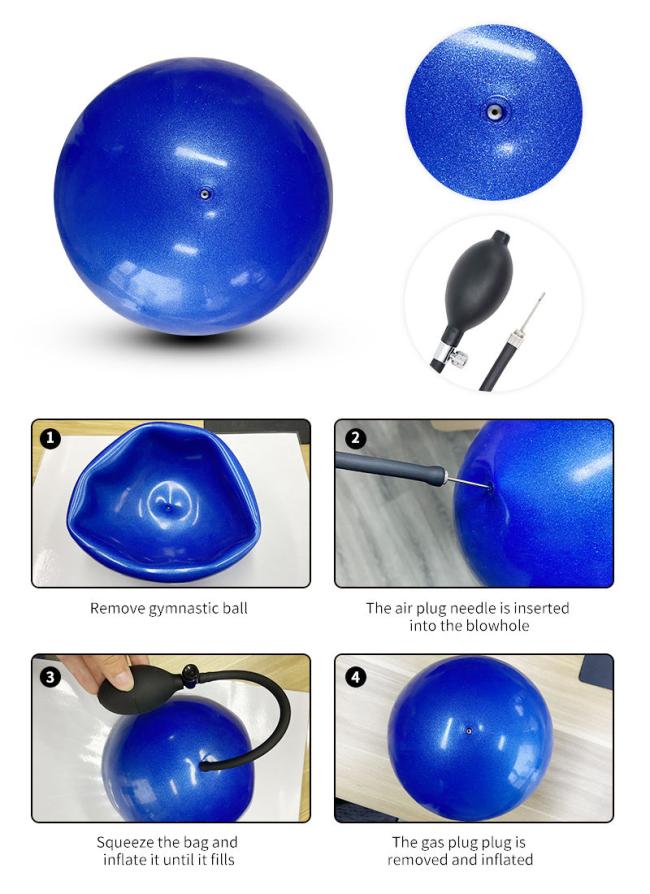 1

Remove gymnastic ball

2

The air plug needle is inserted into the blowhole

3

Squeeze the bag and inflate it until it fills

4

The gas plug plug is removed and inflated