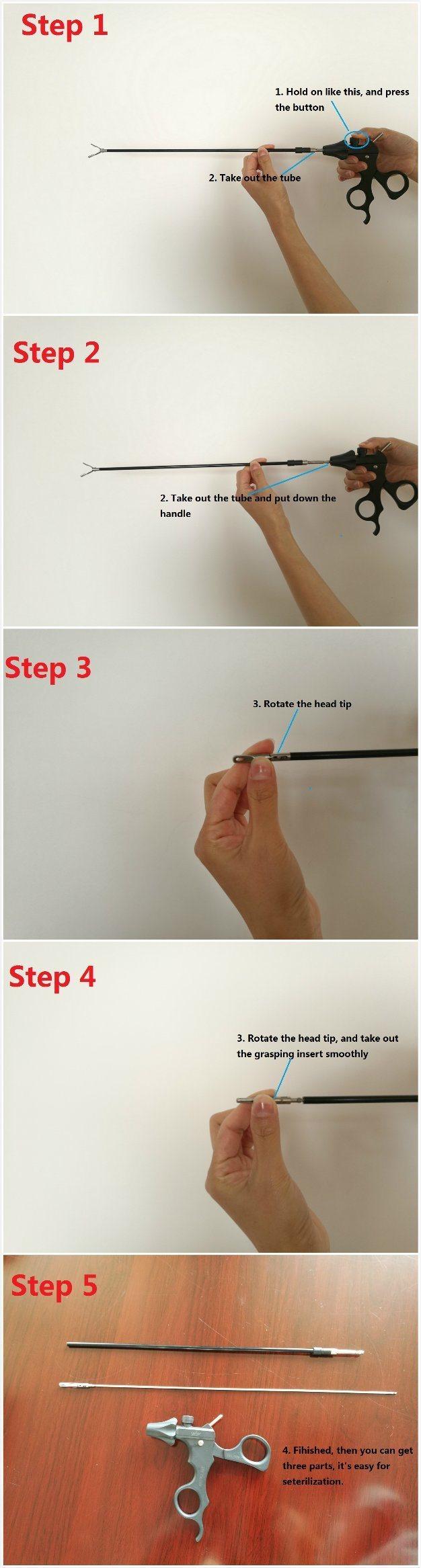 Step 1

1. Hold on like this, and press the button

2. Take out the tube

Step 2

2. Take out the tube and put down the handle

Step 3

3. Rotate the head tip

Step 4

3. Rotate the head tip, and take out the grasping insert smoothly

Step 5

4. Fihished, then you can get three parts, it's easy for seterilization.