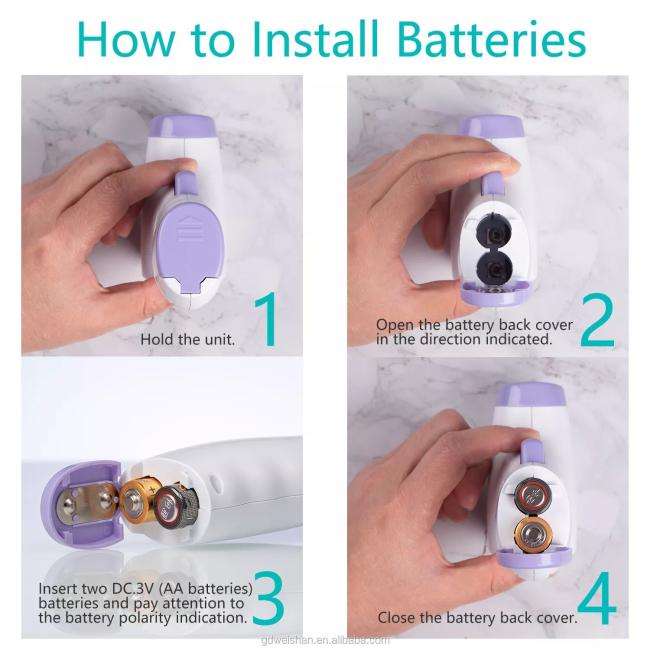 How to Install Batteries

Hold the unit.

1

Open the battery back cover in the direction indicated.

2

Insert two DC.3V (AA batteries) batteries and pay attention to the battery polarity indication.

3

Close the battery back cover.

4

gdweishan.en.alibaba.com