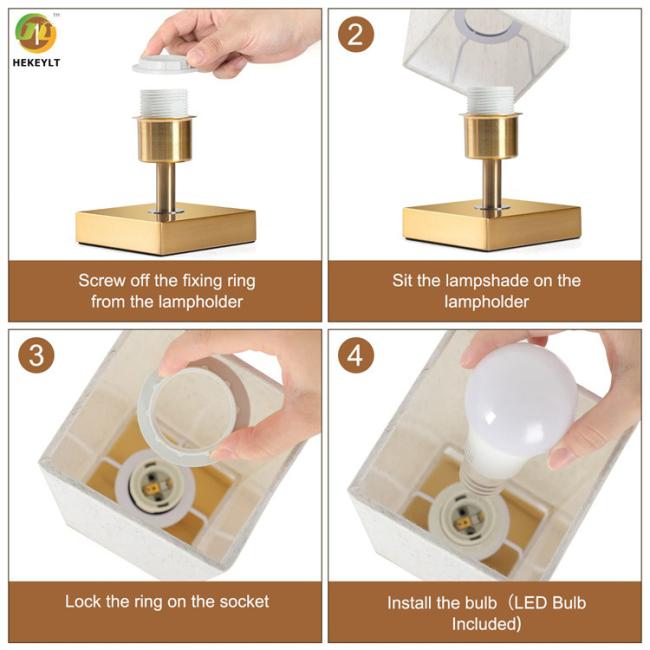 TM
HEKEYLT

Screw off the fixing ring from the lampholder

2

Sit the lampshade on the lampholder

3

Lock the ring on the socket

4

Install the bulb（LED Bulb Included)