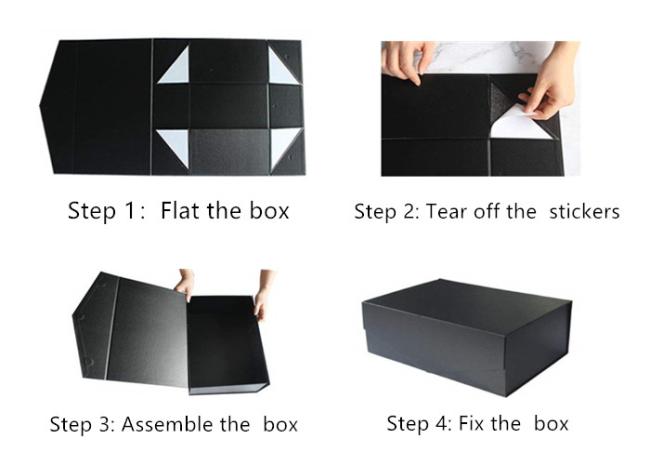 Step 1： Flat the box

Step 2: Tear off the stickers

Step 3: Assemble the box

Step 4: Fix the box