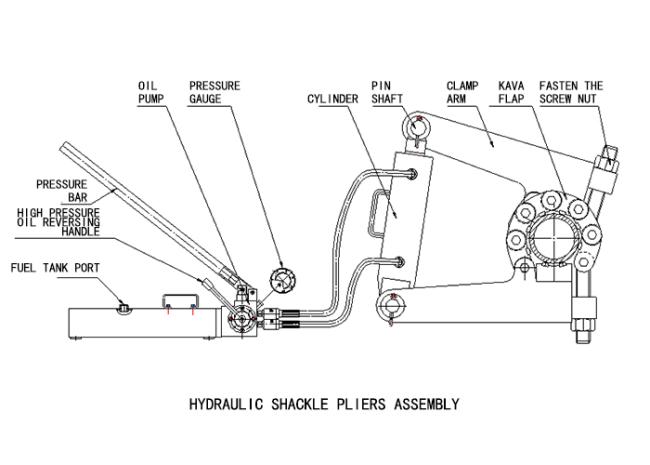 OIL PUMP

PRESSURE GAUGE

CYLINDER

PIN SHAFT

CLAMP ARM

KAVA FLAP

FASTEN THE SCREW NUT

PRESSURE BAR

HIGH PRESSURE OIL REVERSING HANDLE

FUEL TANK PORT

HYDRAULIC SHACKLE PLIERS ASSEMBLY