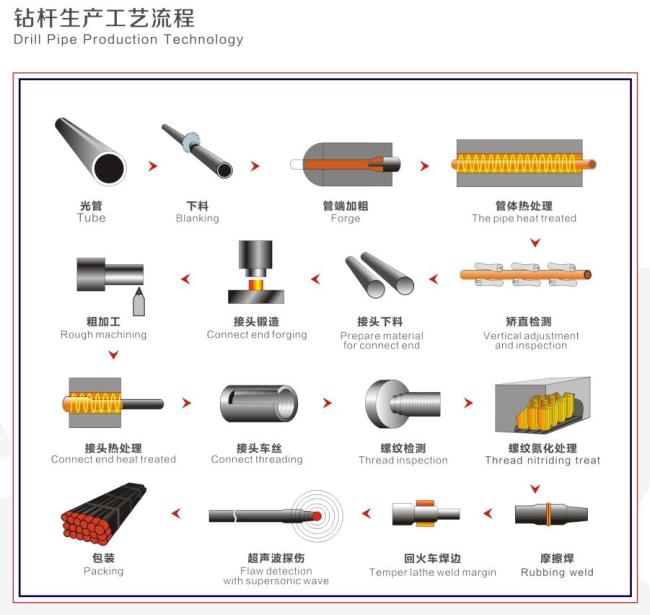 钻杆生产工艺流程
Drill Pipe Production Technology

光管
Tube

下料
Blanking

管端加粗
Forge

管体热处理
The pipe heat treated

矫直检测
Vertical adjustment and inspection

接头下料
Prepare material for connect end

接头锻造
Connect end forging

粗加工
Rough machining

接头热处理
Connect end heat treated

接头车丝
Connect threading

螺纹检测
Thread inspection

螺纹氮化处理
Thread nitriding treat

摩擦焊
Rubbing weld

回火车焊边
Temper lathe weld margin

超声波探伤
Flaw detection with supersonic wave

包装
Packing