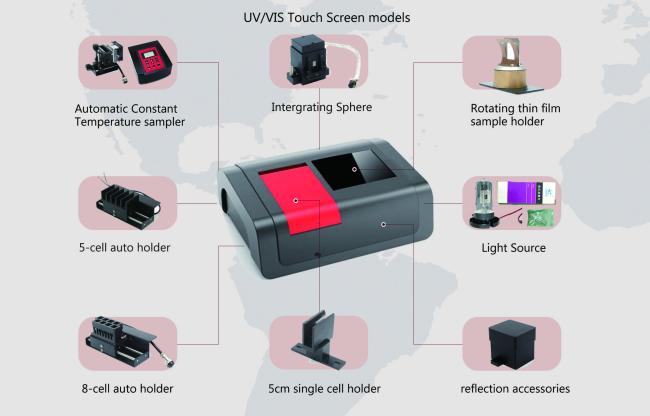 UV/VIS Touch Screen models

Automatic Constant Temperature sampler

Intergrating Sphere

Rotating thin film sample holder

5-cell auto holder

Light Source

8-cell auto holder

5cm single cell holder

reflection accessories