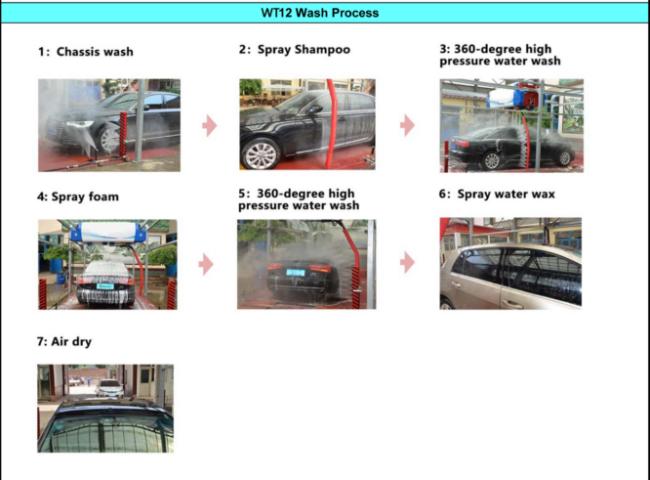 WT12 Wash Process

1: Chassis wash

2: Spray Shampoo

3: 360-degree high pressure water wash

4: Spray foam

5: 360-degree high pressure water wash

6: Spray water wax

7: Air dry