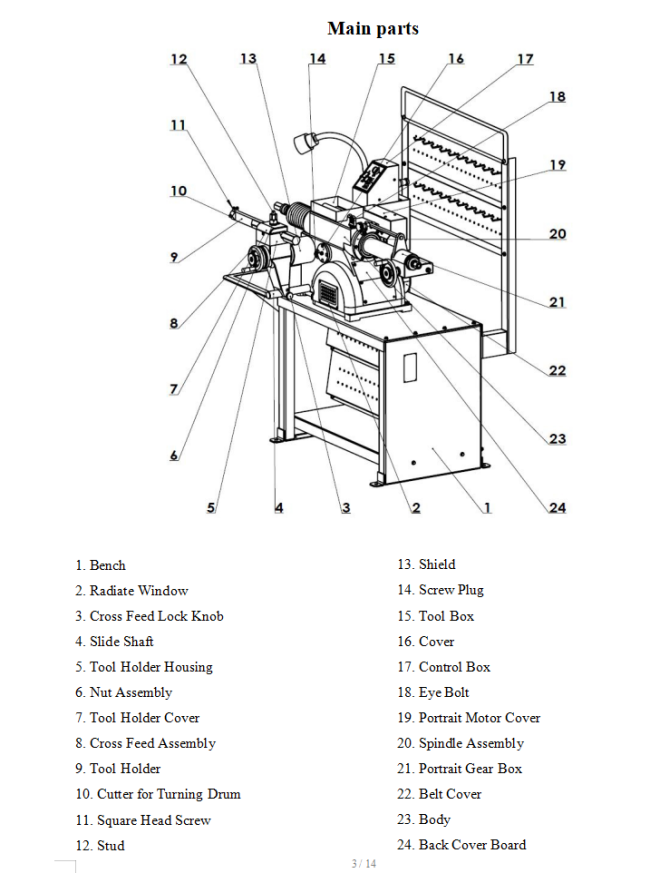 Main parts

12 13 14 15 16 17 18 11 19 10 20 9 21 8 22 7 23 6 5 4 3 2 1 24

1. Bench
2. Radiate Window
3. Cross Feed Lock Knob
4. Slide Shaft
5. Tool Holder Housing
6. Nut Assembly
7. Tool Holder Cover
8. Cross Feed Assembly
9. Tool Holder
10. Cutter for Turning Drum
11. Square Head Screw
12. Stud

13. Shield
14. Screw Plug
15. Tool Box
16. Cover
17. Control Box
18. Eye Bolt
19. Portrait Motor Cover
20. Spindle Assembly
21. Portrait Gear Box
22. Belt Cover
23. Body
24. Back Cover Board

3 / 14