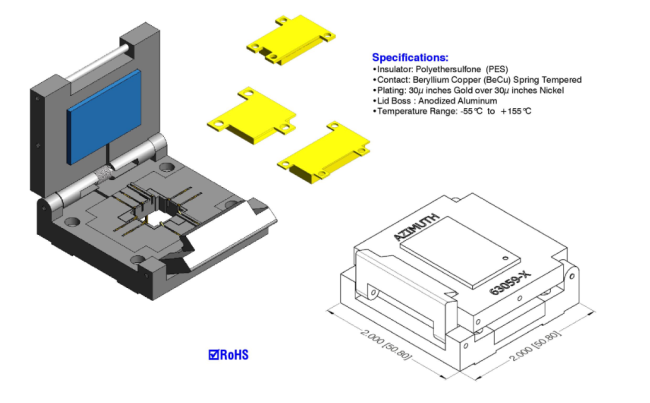 Specifications:
•Insulator: Polyethersulfone (PES)
•Contact: Beryllium Copper (BeCu) Spring Tempered
•Plating: 30$\mu$ inches Gold over 30$\mu$ inches Nickel
•Lid Boss : Anodized Aluminum
•Temperature Range: -55℃ to +155℃

AZIMUTH
63059-X
2.000 [50.80]
2.000 [50.80]

☑RoHS