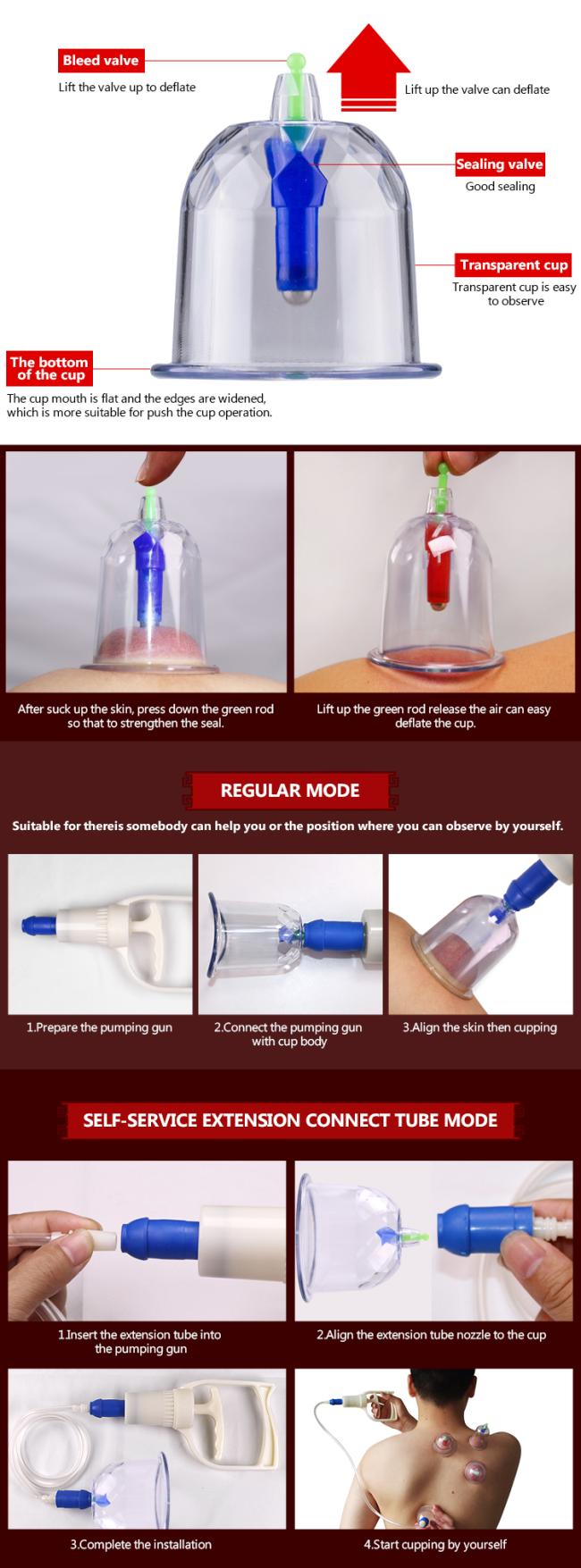 Bleed valve
Lift the valve up to deflate

Lift up the valve can deflate

Sealing valve
Good sealing

Transparent cup
Transparent cup is easy to observe

The bottom of the cup
The cup mouth is flat and the edges are widened, which is more suitable for push the cup operation.

After suck up the skin, press down the green rod so that to strengthen the seal.

Lift up the green rod release the air can easy deflate the cup.

REGULAR MODE

Suitable for thereis somebody can help you or the position where you can observe by yourself.

1.Prepare the pumping gun

2.Connect the pumping gun with cup body

3.Align the skin then cupping

SELF-SERVICE EXTENSION CONNECT TUBE MODE

1.Insert the extension tube into the pumping gun

2.Align the extension tube nozzle to the cup

3.Complete the installation

4.Start cupping by yourself