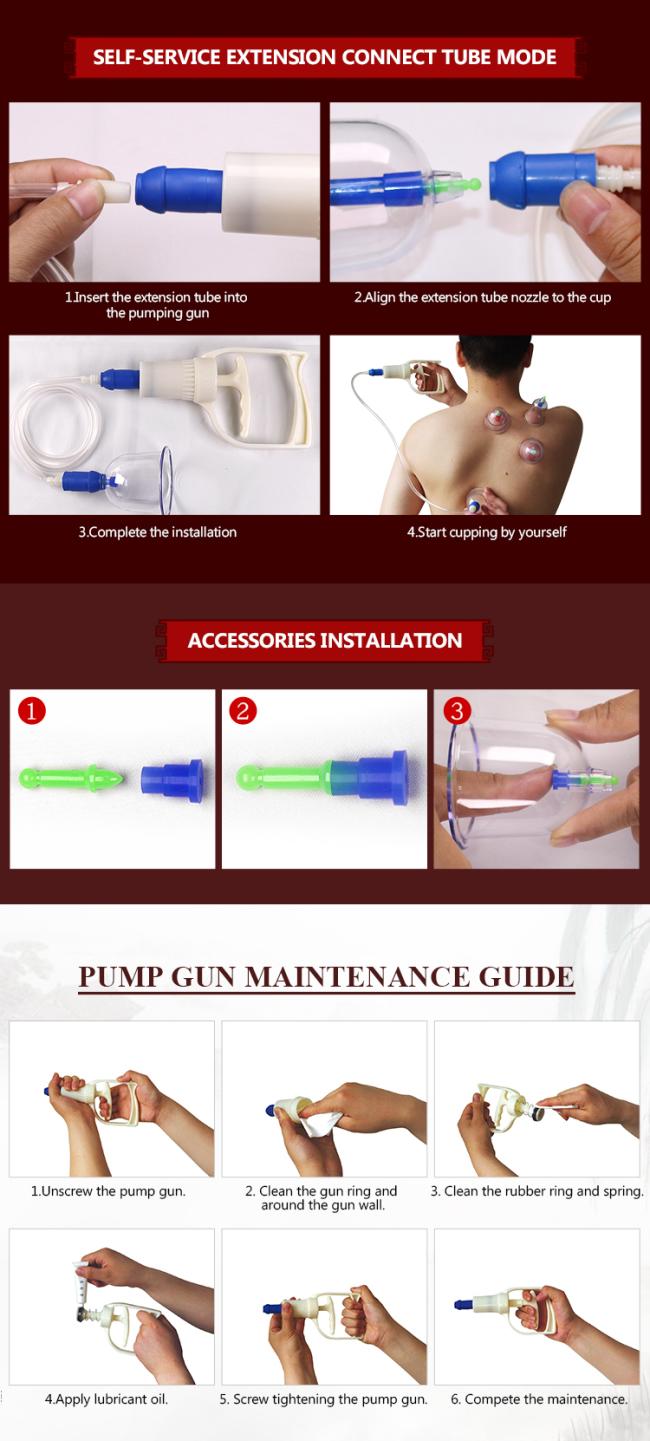 SELF-SERVICE EXTENSION CONNECT TUBE MODE

1.Insert the extension tube into the pumping gun

2.Align the extension tube nozzle to the cup

3.Complete the installation

4.Start cupping by yourself

ACCESSORIES INSTALLATION

1

2

3

PUMP GUN MAINTENANCE GUIDE

1.Unscrew the pump gun.

2. Clean the gun ring and around the gun wall.

3. Clean the rubber ring and spring.

4.Apply lubricant oil.

5. Screw tightening the pump gun.

6. Compete the maintenance.