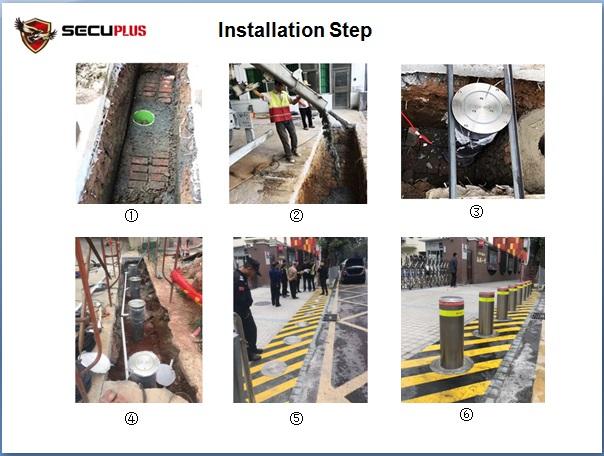 SECUPLUS

Installation Step

①

②

③

④

⑤

⑥