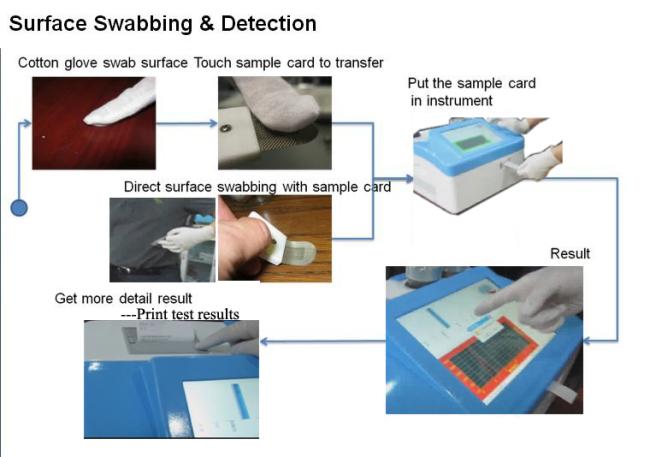 Surface Swabbing & Detection

Cotton glove swab surface Touch sample card to transfer

Put the sample card in instrument

Direct surface swabbing with sample card

Result

Get more detail result
---Print test results