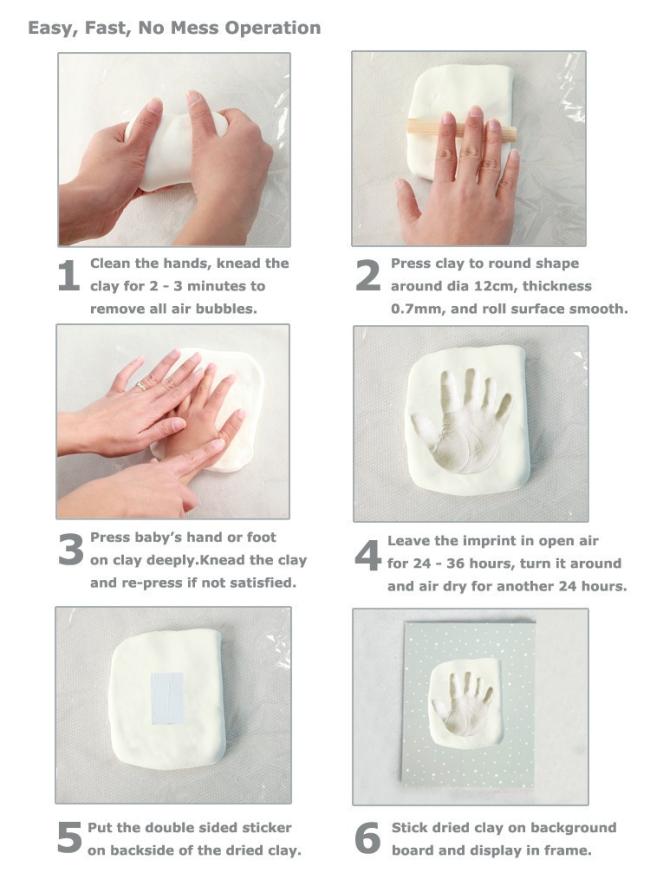 Easy, Fast, No Mess Operation

1 Clean the hands, knead the clay for 2 - 3 minutes to remove all air bubbles.

2 Press clay to round shape around dia 12cm, thickness 0.7mm, and roll surface smooth.

3 Press baby's hand or foot on clay deeply.Knead the clay and re-press if not satisfied.

4 Leave the imprint in open air for 24 - 36 hours, turn it around and air dry for another 24 hours.

5 Put the double sided sticker on backside of the dried clay.

6 Stick dried clay on background board and display in frame.