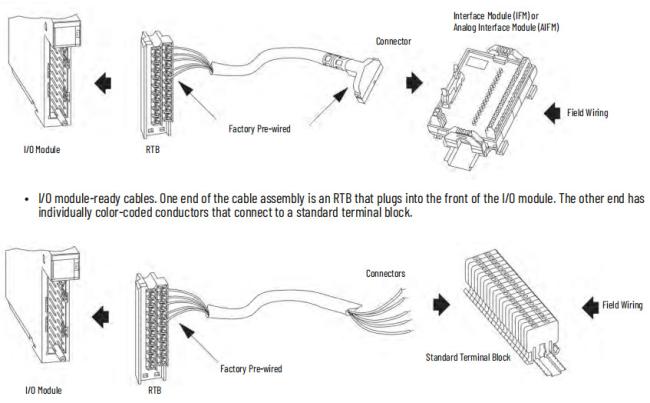 Interface Module (IFM) or Analog Interface Module (AIFM)

Connector

Field Wiring

Factory Pre-wired

I/O Module

RTB

• I/O module-ready cables. One end of the cable assembly is an RTB that plugs into the front of the I/O module. The other end has individually color-coded conductors that connect to a standard terminal block.

Connectors

Field Wiring

Standard Terminal Block

Factory Pre-wired

I/O Module

RTB