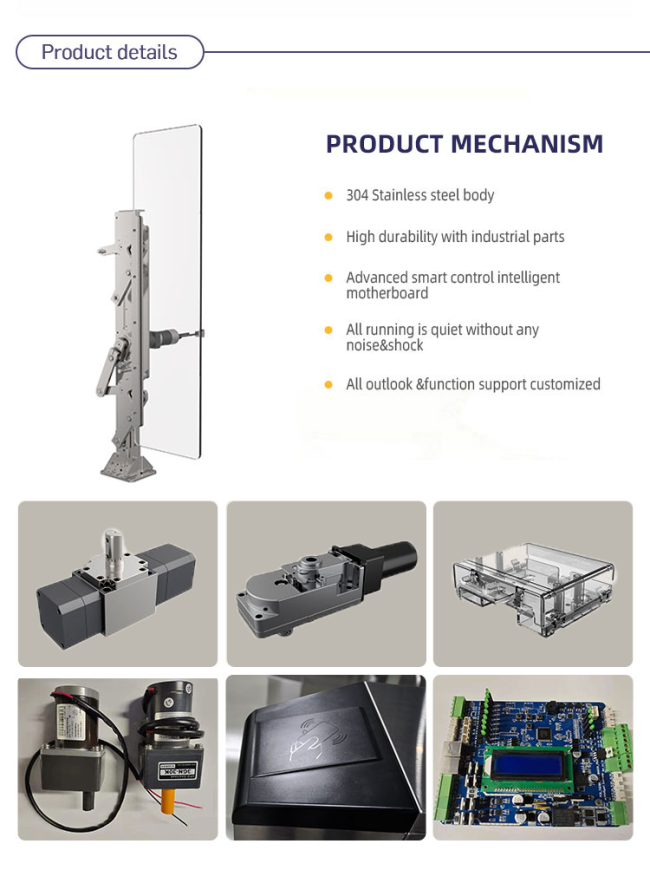 Product details

PRODUCT MECHANISM

304 Stainless steel body

High durability with industrial parts

Advanced smart control intelligent motherboard

All running is quiet without any noise&shock

All outlook &function support customized