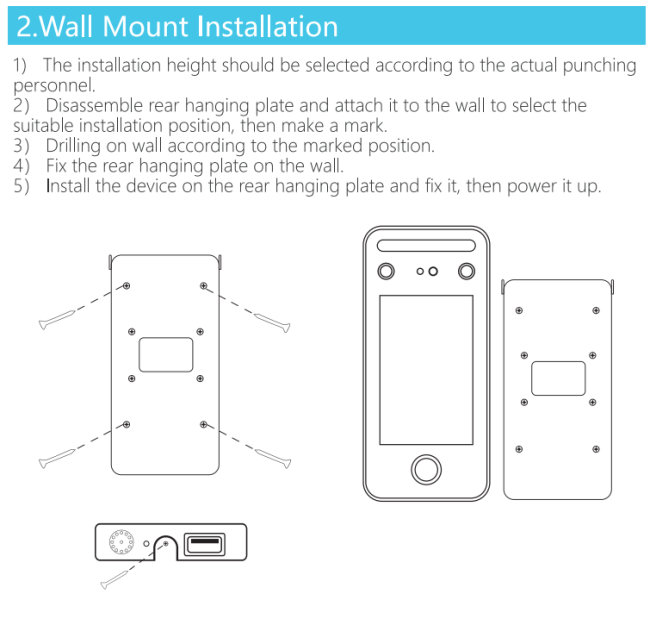 2.Wall Mount Installation

1) The installation height should be selected according to the actual punching personnel.
2) Disassemble rear hanging plate and attach it to the wall to select the suitable installation position, then make a mark.
3) Drilling on wall according to the marked position.
4) Fix the rear hanging plate on the wall.
5) Install the device on the rear hanging plate and fix it, then power it up.