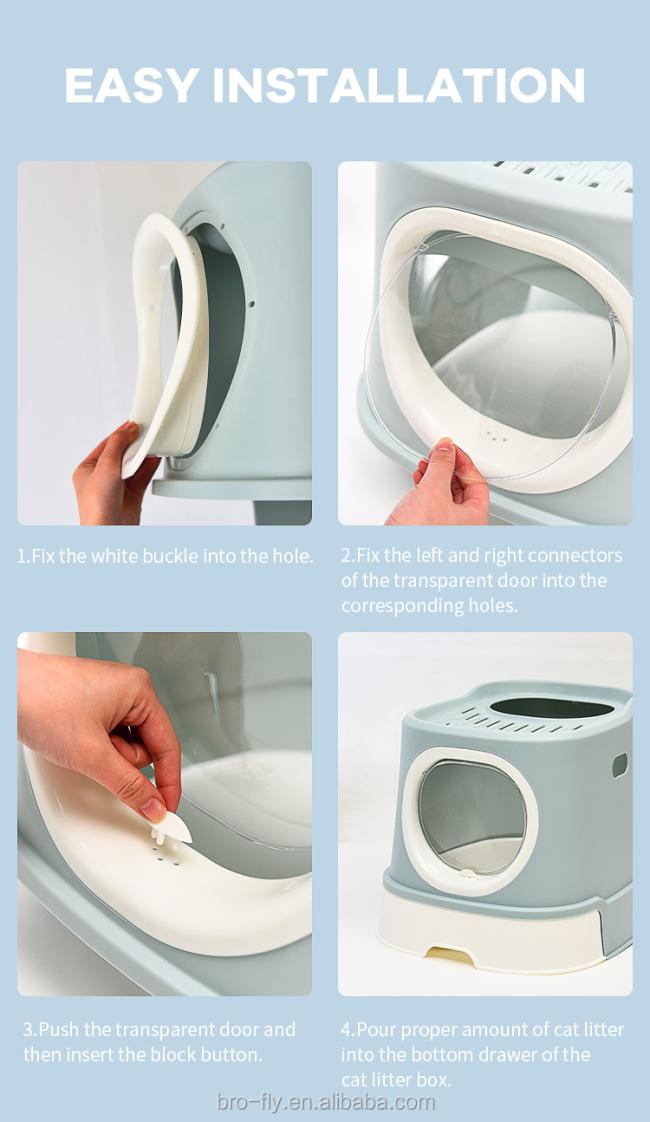 EASY INSTALLATION

1.Fix the white buckle into the hole.

2.Fix the left and right connectors of the transparent door into the corresponding holes.

3.Push the transparent door and then insert the block button.

4.Pour proper amount of cat litter into the bottom drawer of the cat litter box.

bro-fly.en.alibaba.com