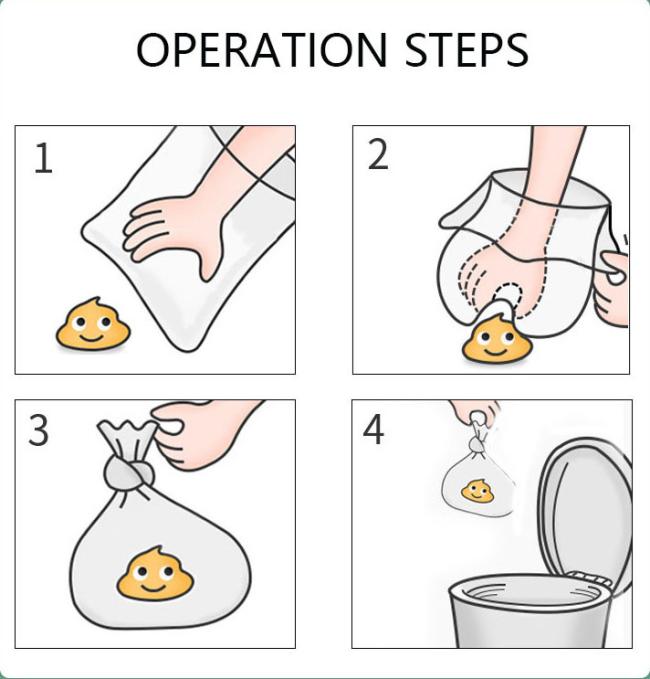 OPERATION STEPS

1

2

3

4