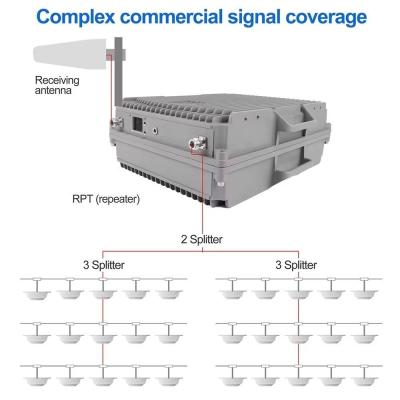 Complex commercial signal coverage

Receiving antenna

RPT (repeater)

2 Splitter

3 Splitter

3 Splitter