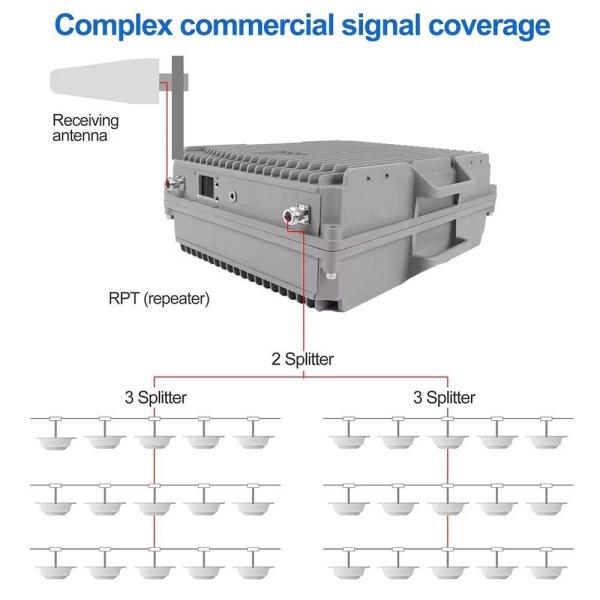 Complex commercial signal coverage

Receiving antenna

RPT (repeater)

2 Splitter

3 Splitter

3 Splitter