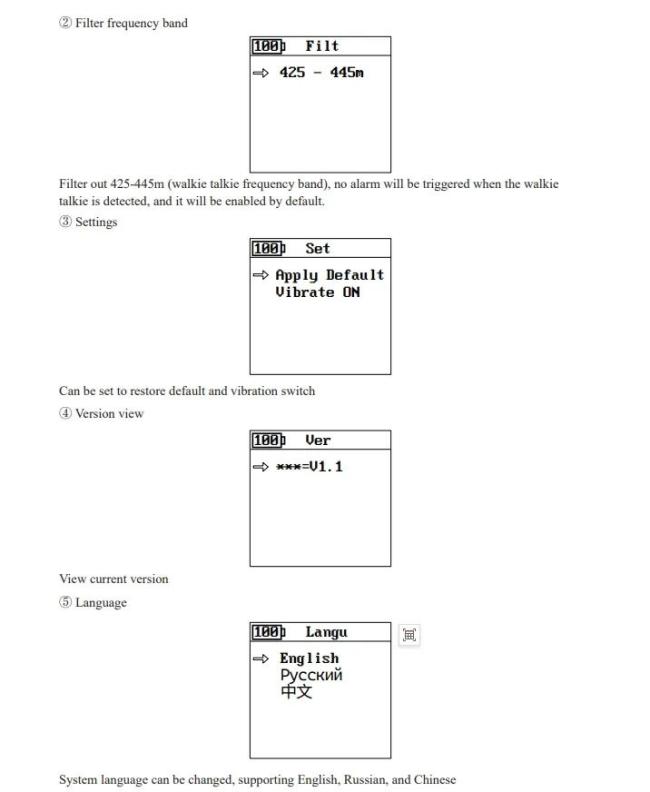 ② Filter frequency band

100 Filt

⇨ 425 - 445m

Filter out 425-445m (walkie talkie frequency band), no alarm will be triggered when the walkie talkie is detected, and it will be enabled by default.

③ Settings

100 Set

⇨ Apply Default
Vibrate ON

Can be set to restore default and vibration switch

④ Version view

100 Ver

⇨ ***=V1.1

View current version

⑤ Language

100 Langu

⇨ English
Русский
中文

System language can be changed, supporting English, Russian, and Chinese