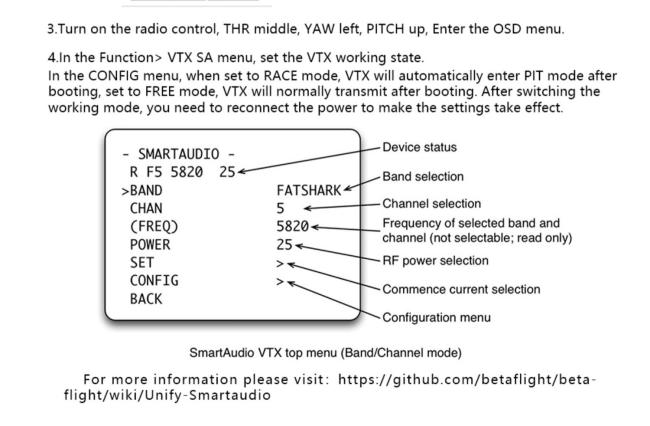 3.Turn on the radio control, THR middle, YAW left, PITCH up, Enter the OSD menu.

4.In the Function> VTX SA menu, set the VTX working state.
In the CONFIG menu, when set to RACE mode, VTX will automatically enter PIT mode after booting, set to FREE mode, VTX will normally transmit after booting. After switching the working mode, you need to reconnect the power to make the settings take effect.

- SMARTAUDIO -
R F5 5820 25
>BAND FATSHARK
CHAN 5
(FREQ) 5820
POWER 25
SET >
CONFIG >
BACK

Device status
Band selection
Channel selection
Frequency of selected band and channel (not selectable; read only)
RF power selection
Commence current selection
Configuration menu

SmartAudio VTX top menu (Band/Channel mode)

For more information please visit: https://github.com/betaflight/betaflight/wiki/Unify-Smartaudio