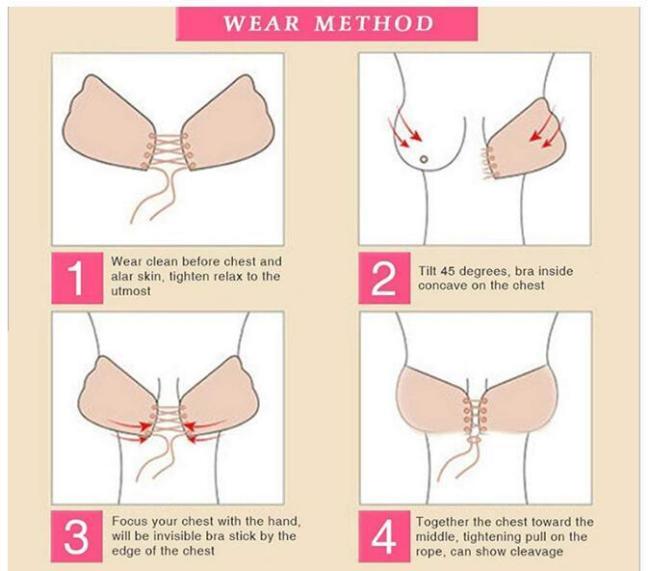 WEAR METHOD

1 Wear clean before chest and alar skin, tighten relax to the utmost

2 Tilt 45 degrees, bra inside concave on the chest

3 Focus your chest with the hand, will be invisible bra stick by the edge of the chest

4 Together the chest toward the middle, tightening pull on the rope, can show cleavage