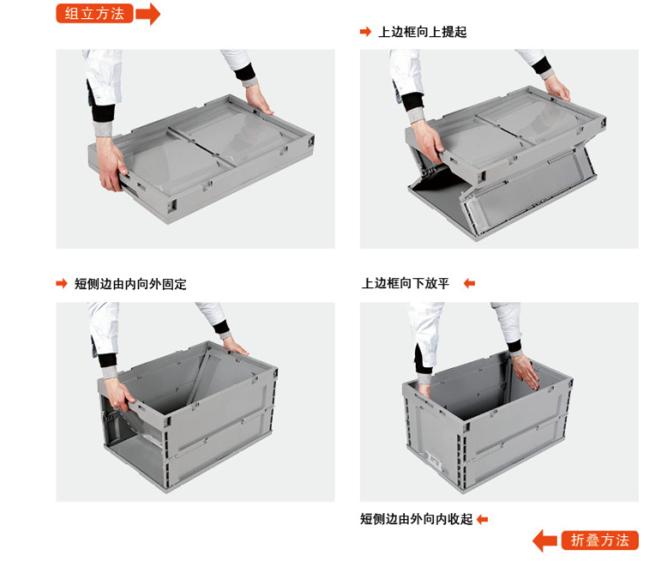 组立方法

上边框向上提起

短侧边由内向外固定

上边框向下放平

短侧边由外向内收起

折叠方法