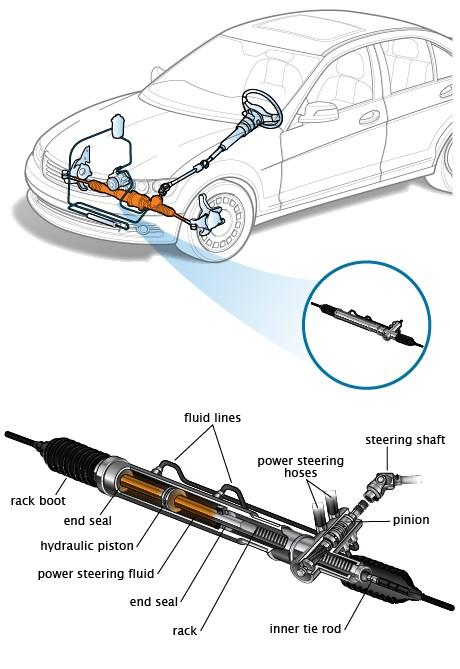 fluid lines

steering shaft

power steering hoses

rack boot

end seal

pinion

hydraulic piston

power steering fluid

end seal

rack

inner tie rod