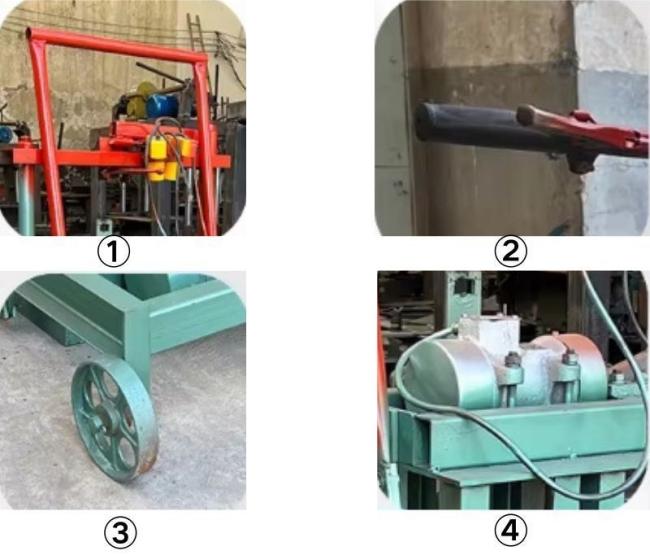 ①

②

③

④