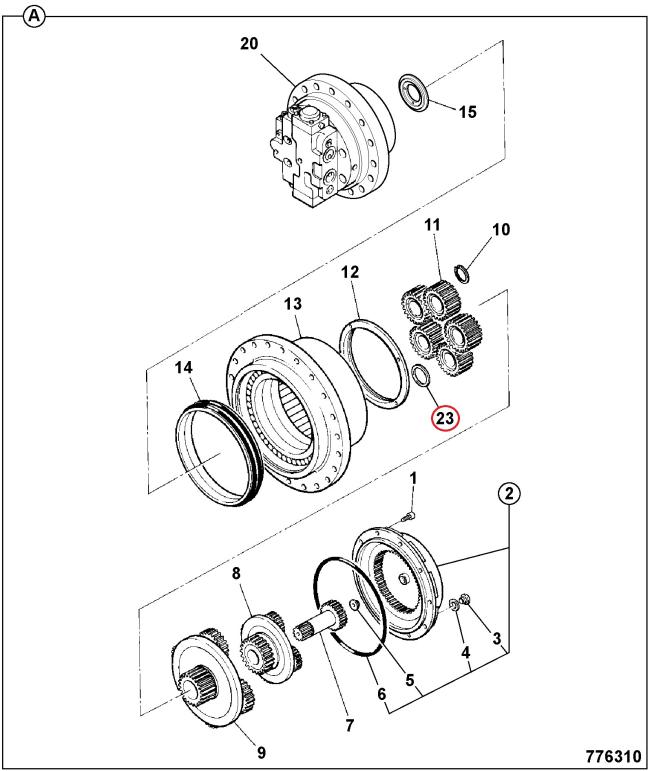 A
20
15
11
10
12
13
14
23
1
2
8
3
4
5
6
7
9
776310