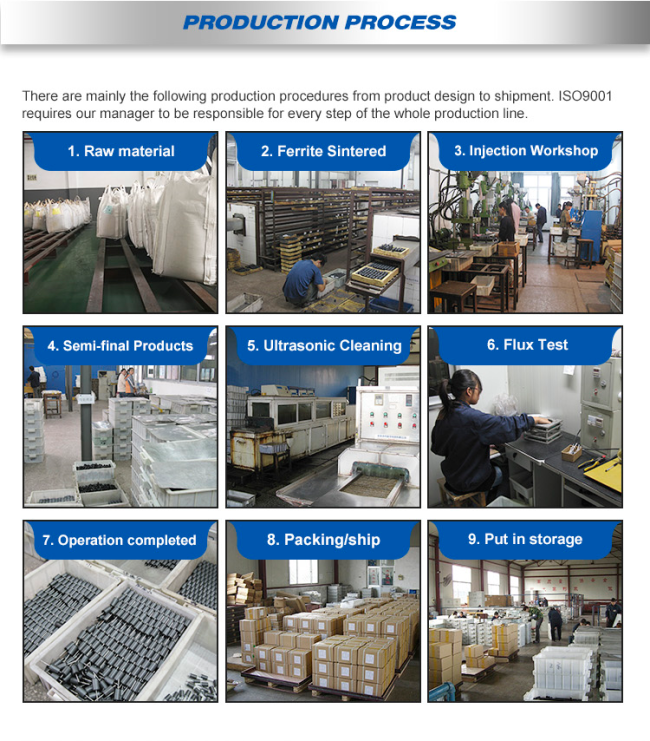 PRODUCTION PROCESS

There are mainly the following production procedures from product design to shipment. ISO9001 requires our manager to be responsible for every step of the whole production line.

1. Raw material

2. Ferrite Sintered

3. Injection Workshop

4. Semi-final Products

5. Ultrasonic Cleaning

6. Flux Test

7. Operation completed

8. Packing/ship

9. Put in storage