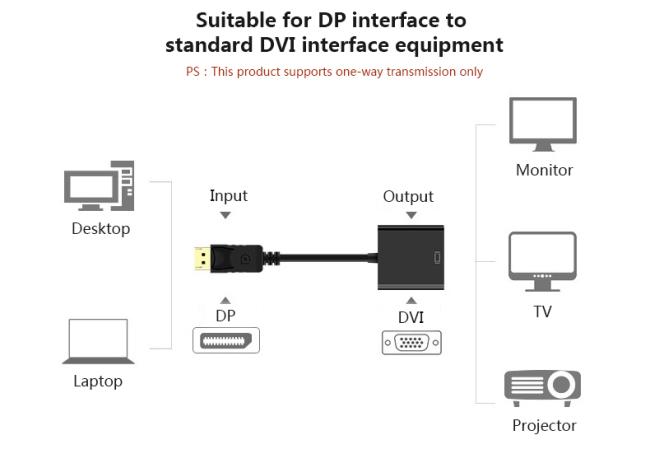 Suitable for DP interface to standard DVI interface equipment

PS : This product supports one-way transmission only

Desktop

Laptop

Input

DP

Output

DVI

Monitor

TV

Projector