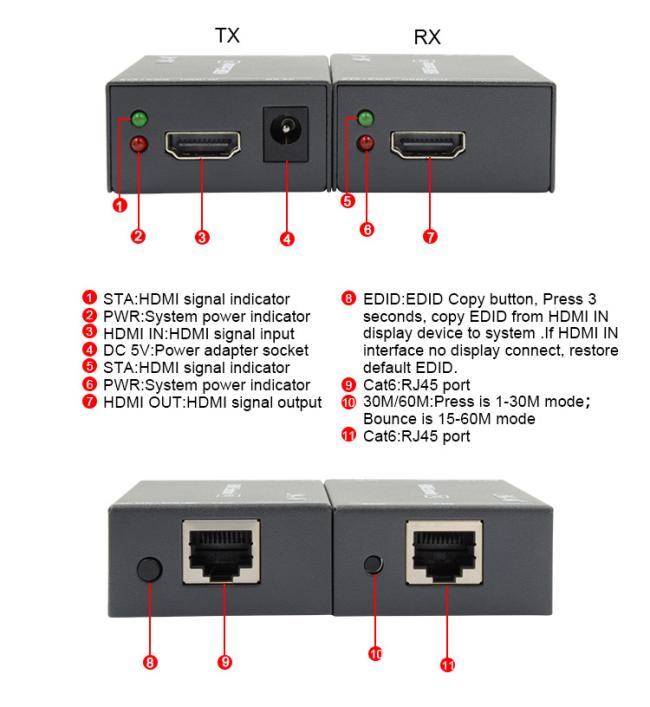 TX

RX

1

2

3

4

5

6

7

1 STA:HDMI signal indicator
2 PWR:System power indicator
3 HDMI IN:HDMI signal input
4 DC 5V:Power adapter socket
5 STA:HDMI signal indicator
6 PWR:System power indicator
7 HDMI OUT:HDMI signal output

8 EDID:EDID Copy button, Press 3 seconds, copy EDID from HDMI IN display device to system .If HDMI IN interface no display connect, restore default EDID.
9 Cat6:RJ45 port
10 30M/60M:Press is 1-30M mode; Bounce is 15-60M mode
11 Cat6:RJ45 port

8

9

10

11