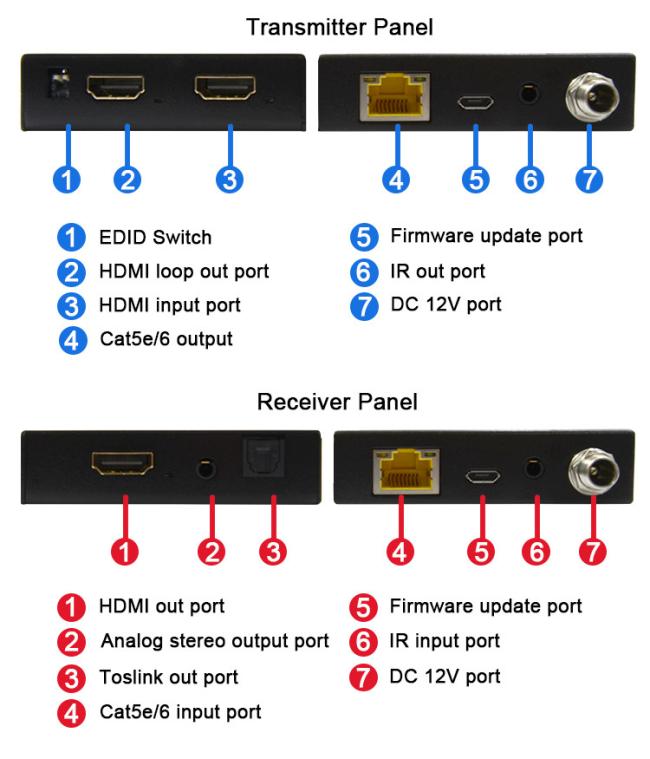 Transmitter Panel

1 2 3 4 5 6 7

1 EDID Switch
2 HDMI loop out port
3 HDMI input port
4 Cat5e/6 output

5 Firmware update port
6 IR out port
7 DC 12V port

Receiver Panel

1 2 3 4 5 6 7

1 HDMI out port
2 Analog stereo output port
3 Toslink out port
4 Cat5e/6 input port

5 Firmware update port
6 IR input port
7 DC 12V port