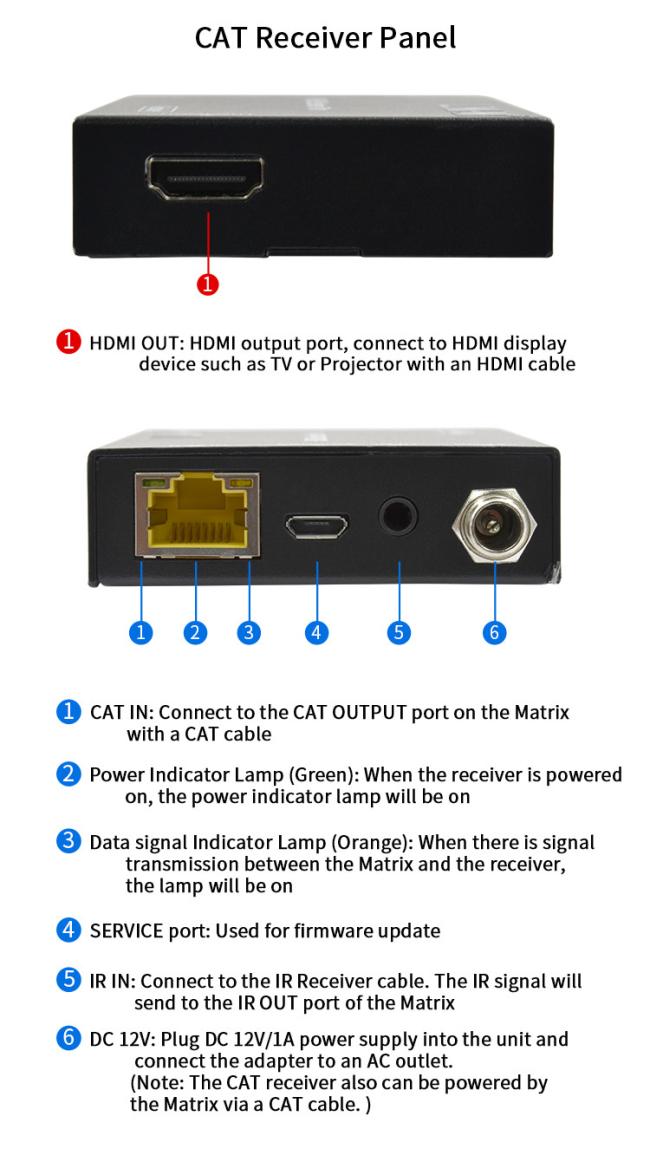 CAT Receiver Panel

1

1 HDMI OUT: HDMI output port, connect to HDMI display device such as TV or Projector with an HDMI cable

1 2 3 4 5 6

1 CAT IN: Connect to the CAT OUTPUT port on the Matrix with a CAT cable

2 Power Indicator Lamp (Green): When the receiver is powered on, the power indicator lamp will be on

3 Data signal Indicator Lamp (Orange): When there is signal transmission between the Matrix and the receiver, the lamp will be on

4 SERVICE port: Used for firmware update

5 IR IN: Connect to the IR Receiver cable. The IR signal will send to the IR OUT port of the Matrix

6 DC 12V: Plug DC 12V/1A power supply into the unit and connect the adapter to an AC outlet. (Note: The CAT receiver also can be powered by the Matrix via a CAT cable. )