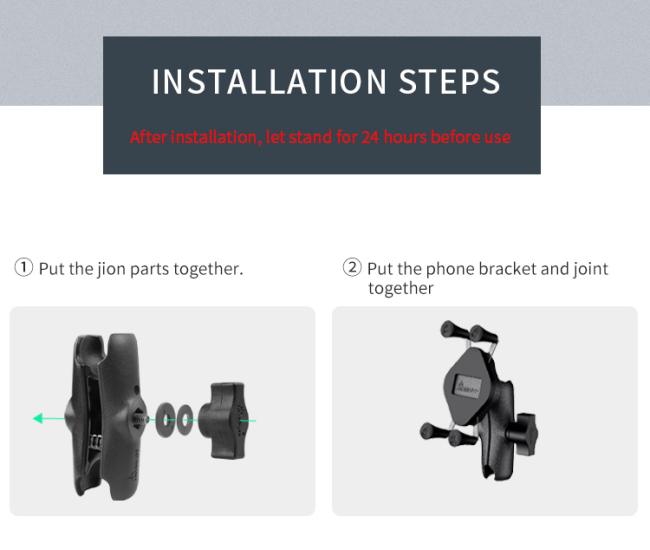 INSTALLATION STEPS

After installation, let stand for 24 hours before use

① Put the jion parts together.

② Put the phone bracket and joint together