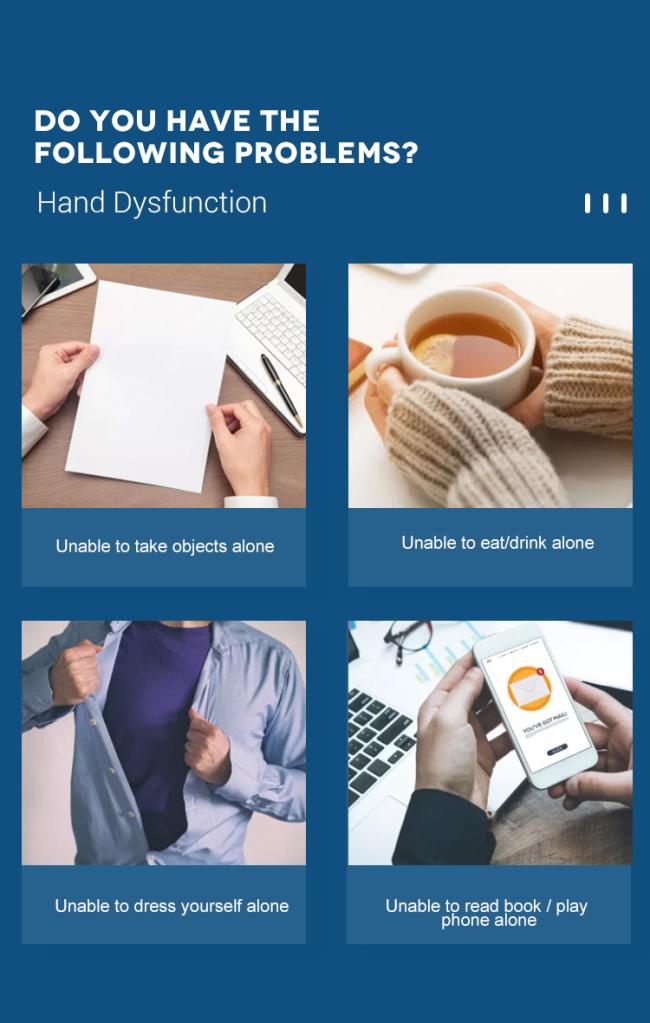 DO YOU HAVE THE FOLLOWING PROBLEMS?

Hand Dysfunction

Unable to take objects alone

Unable to eat/drink alone

Unable to dress yourself alone

YOU'VE GOT MAIL!

Unable to read book / play phone alone