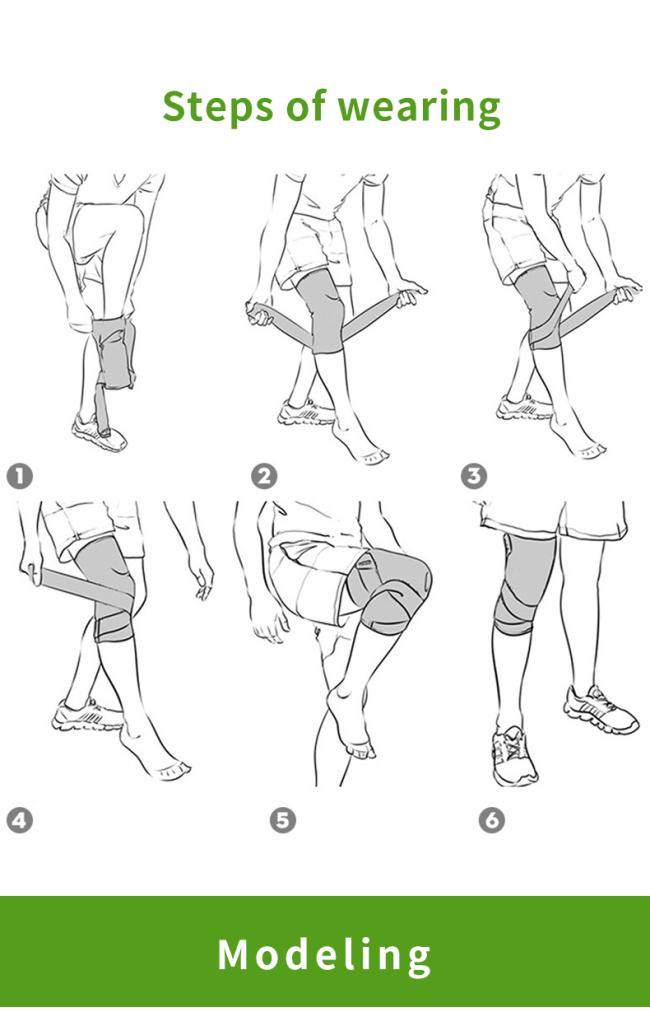 Steps of wearing

1

2

3

4

5

6

Modeling