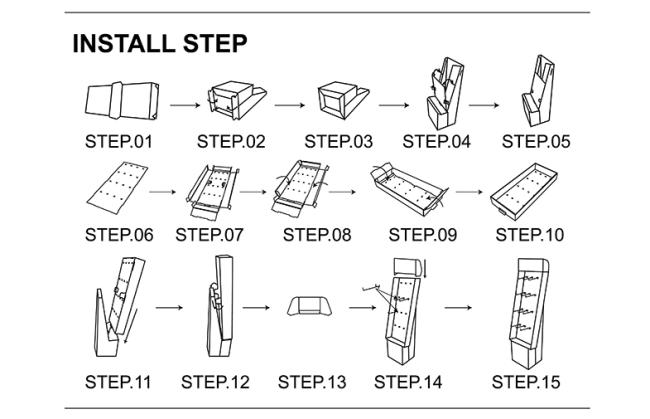 INSTALL STEP

STEP.01 STEP.02 STEP.03 STEP.04 STEP.05

STEP.06 STEP.07 STEP.08 STEP.09 STEP.10

STEP.11 STEP.12 STEP.13 STEP.14 STEP.15